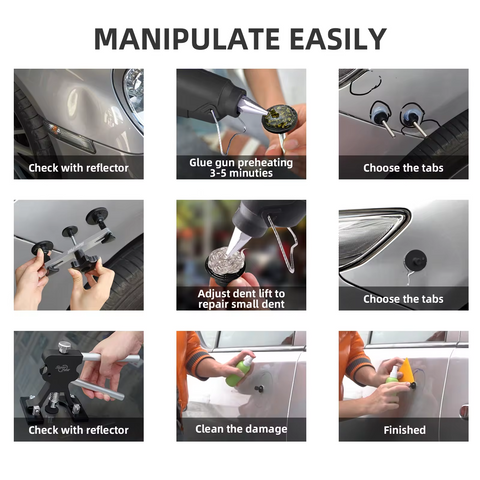 MANIPULATE EASILY

Check with reflector

Glue gun preheating 3-5 minuties

Choose the tabs

Adjust dent lift to repair small dent

Choose the tabs

Check with reflector

Clean the damage

Finished